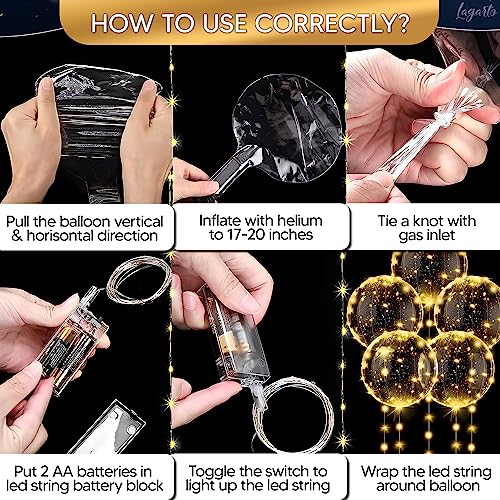 HOW TO USE CORRECTLY?

Lagarto

Pull the balloon vertical & horisontal direction

Inflate with helium to 17-20 inches

Tie a knot with gas inlet

Put 2 AA batteries in led string battery block

Toggle the switch to light up the led string

Wrap the led string around balloon