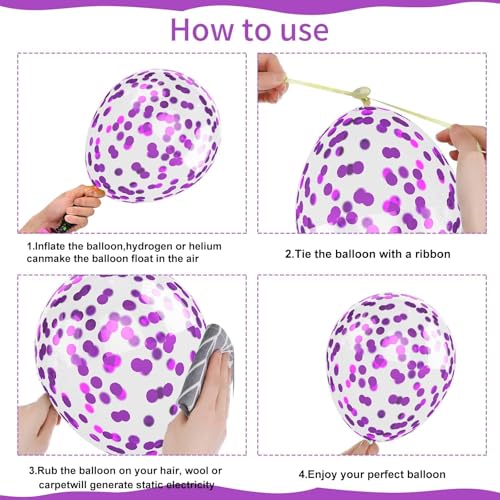 How to use

1.Inflate the balloon,hydrogen or helium canmake the balloon float in the air

2.Tie the balloon with a ribbon

3.Rub the balloon on your hair, wool or carpetwill generate static electricity

4.Enjoy your perfect balloon