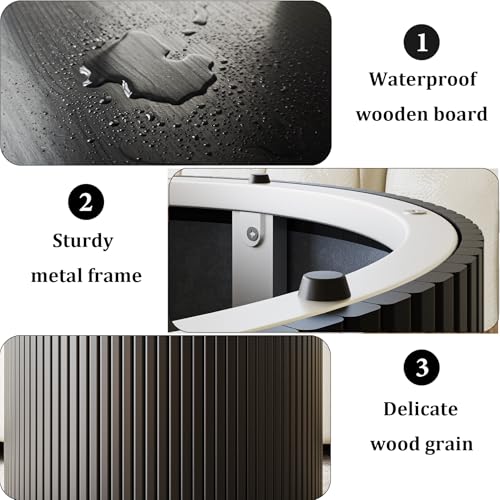 1
Waterproof wooden board

2
Sturdy metal frame

3
Delicate wood grain