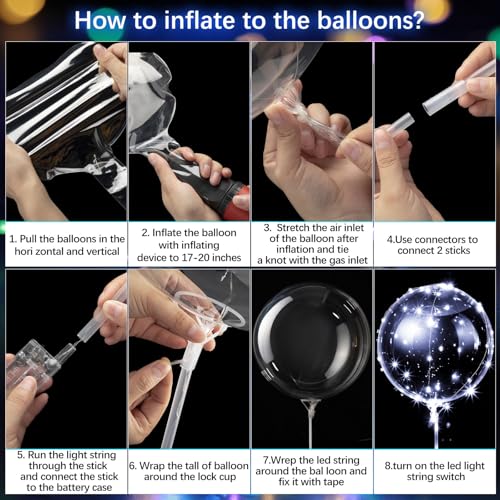 How to inflate to the balloons?

1. Pull the balloons in the hori zontal and vertical

2. Inflate the balloon with inflating device to 17-20 inches

3. Stretch the air inlet of the balloon after inflation and tie a knot with the gas inlet

4.Use connectors to connect 2 sticks

5. Run the light string through the stick and connect the stick to the battery case

6. Wrap the tall of balloon around the lock cup

7.Wrep the led string around the bal loon and fix it with tape

8.turn on the led light string switch