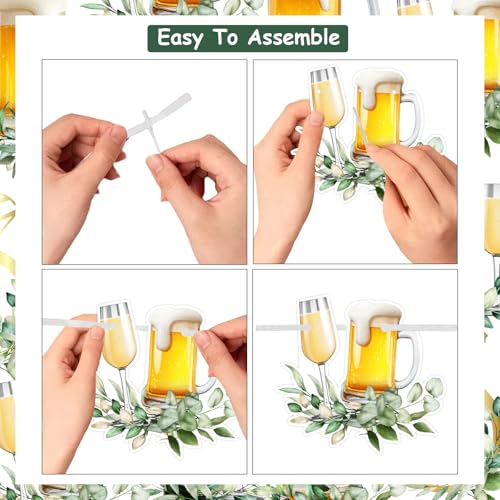 Easy To Assemble