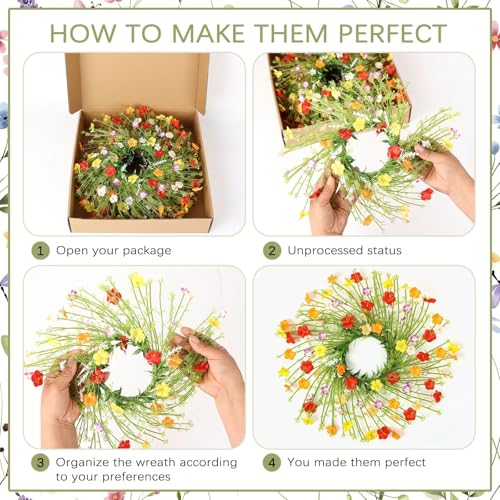 HOW TO MAKE THEM PERFECT

1 Open your package

2 Unprocessed status

3 Organize the wreath according to your preferences

4 You made them perfect