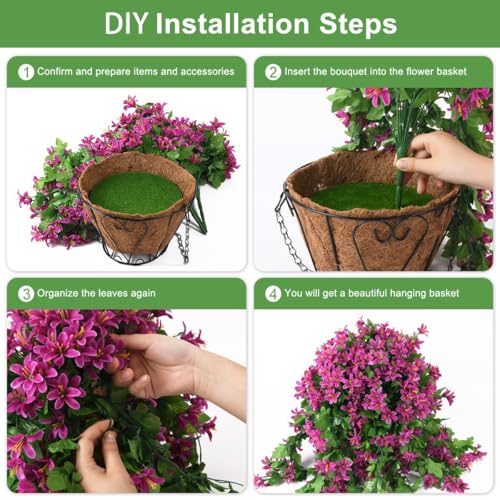 DIY Installation Steps

1 Confirm and prepare items and accessories

2 Insert the bouquet into the flower basket

3 Organize the leaves again

4 You will get a beautiful hanging basket