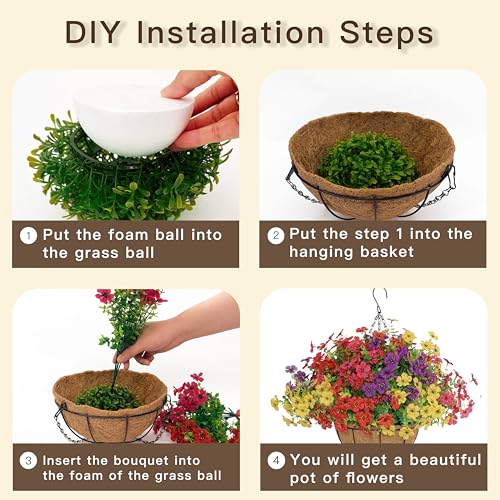 DIY Installation Steps

1 Put the foam ball into the grass ball

2 Put the step 1 into the hanging basket

3 Insert the bouquet into the foam of the grass ball

4 You will get a beautiful pot of flowers