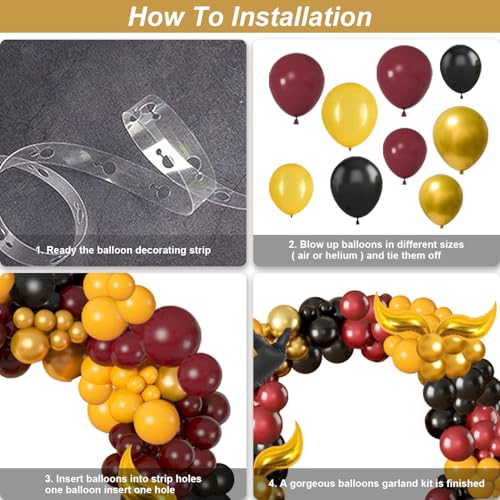 How To Installation

1. Ready the balloon decorating strip

2. Blow up balloons in different sizes ( air or helium ) and tie them off

3. Insert balloons into strip holes one balloon insert one hole

4. A gorgeous balloons garland kit is finished