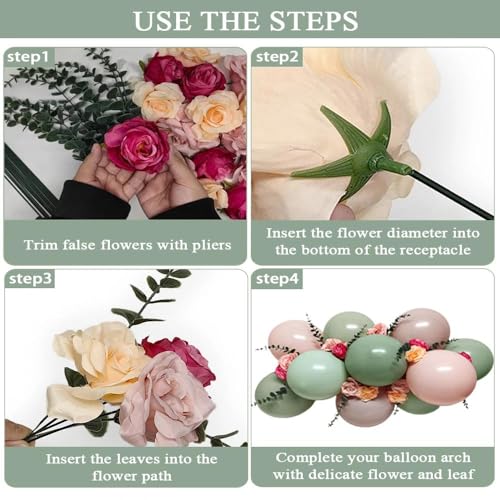 USE THE STEPS

step1

Trim false flowers with pliers

step2

Insert the flower diameter into the bottom of the receptacle

step3

Insert the leaves into the flower path

step4

Complete your balloon arch with delicate flower and leaf