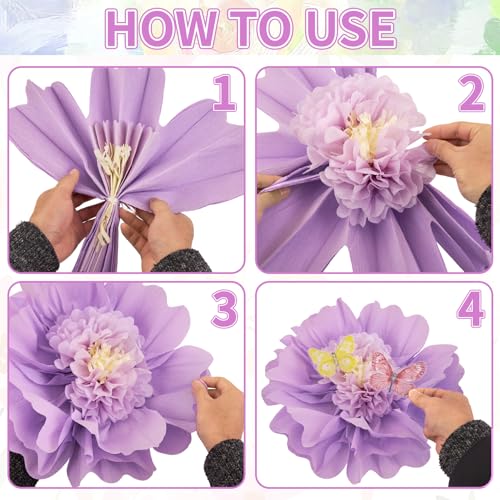 HOW TO USE

1

2

3

4