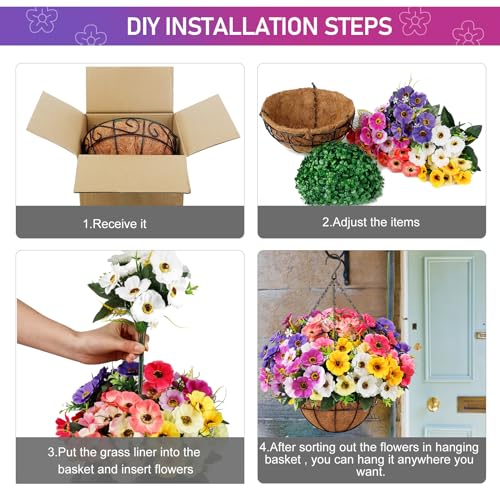 DIY INSTALLATION STEPS

1.Receive it

2.Adjust the items

3.Put the grass liner into the basket and insert flowers

4.After sorting out the flowers in hanging basket , you can hang it anywhere you want.