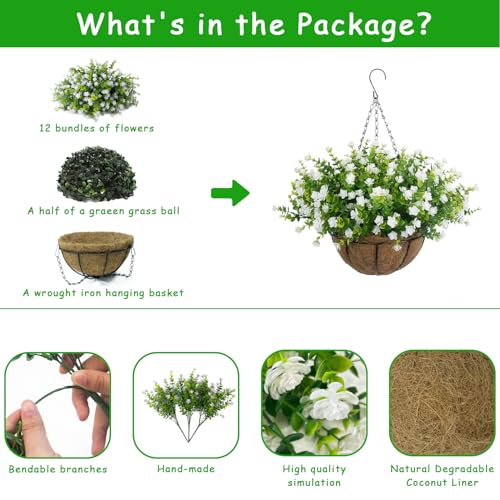 What's in the Package?

12 bundles of flowers

A half of a graeen grass ball

A wrought iron hanging basket

Bendable branches

Hand-made

High quality simulation

Natural Degradable Coconut Liner