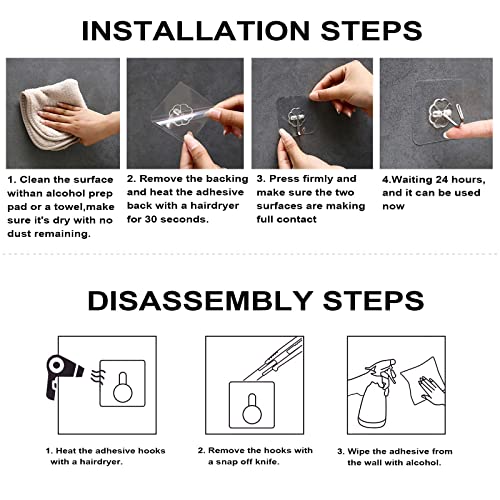 INSTALLATION STEPS

1. Clean the surface withan alcohol prep pad or a towel,make sure it's dry with no dust remaining.

2. Remove the backing and heat the adhesive back with a hairdryer for 30 seconds.

3. Press firmly and make sure the two surfaces are making full contact

4.Waiting 24 hours, and it can be used now

DISASSEMBLY STEPS

1. Heat the adhesive hooks with a hairdryer.

2. Remove the hooks with a snap off knife.

3. Wipe the adhesive from the wall with alcohol.