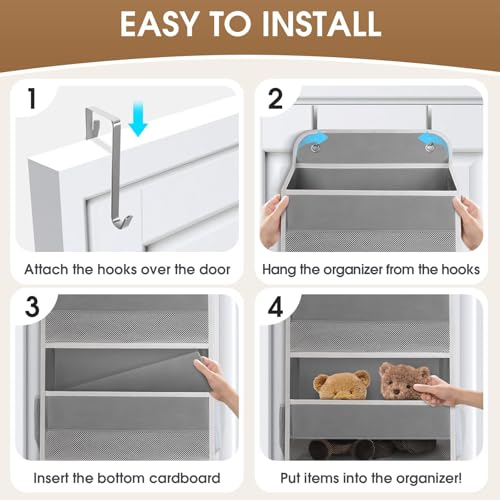 EASY TO INSTALL

1

Attach the hooks over the door

2

Hang the organizer from the hooks

3

Insert the bottom cardboard

4

Put items into the organizer!