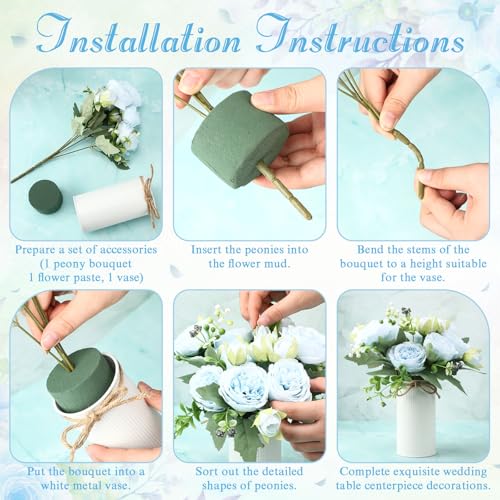 Installation Instructions

Prepare a set of accessories (1 peony bouquet 1 flower paste, 1 vase)

Insert the peonies into the flower mud.

Bend the stems of the bouquet to a height suitable for the vase.

Put the bouquet into a white metal vase.

Sort out the detailed shapes of peonies.

Complete exquisite wedding table centerpiece decorations.