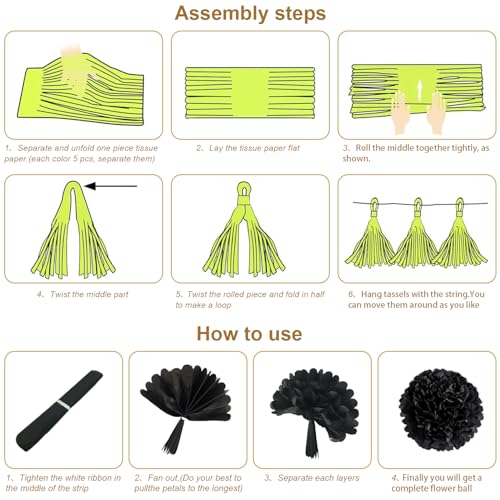 Assembly steps

1、Separate and unfold one piece tissue paper (each color 5 pcs, separate them)

2、Lay the tissue paper flat

3、Roll the middle together tightly, as shown.

4、Twist the middle part

5、Twist the rolled piece and fold in half to make a loop

6、Hang tassels with the string.You can move them around as you like

How to use

1、Tighten the white ribbon in the middle of the strip

2、Fan out.(Do your best to pullthe petals to the longest)

3、Separate each layers

4、Finally you will get a complete flower ball