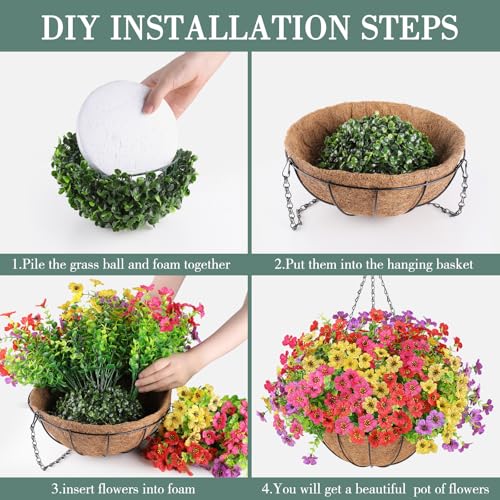 DIY INSTALLATION STEPS

1.Pile the grass ball and foam together

2.Put them into the hanging basket

3.insert flowers into foam

4.You will get a beautiful pot of flowers