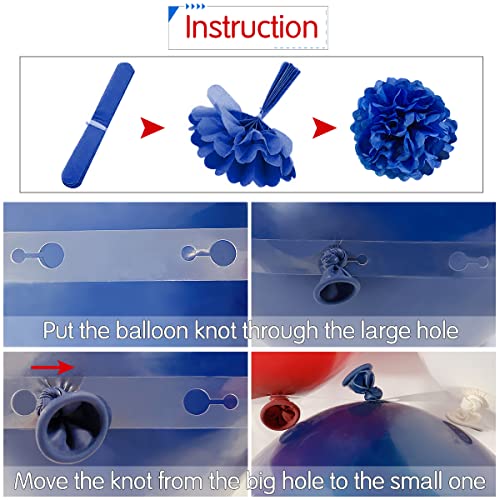 Instruction

Put the balloon knot through the large hole

Move the knot from the big hole to the small one