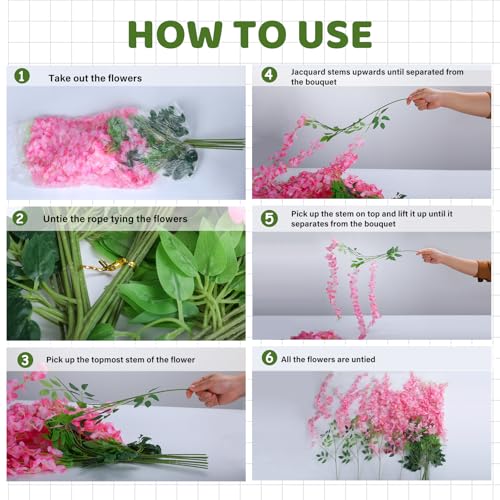 HOW TO USE

1 Take out the flowers

2 Untie the rope tying the flowers

3 Pick up the topmost stem of the flower

4 Jacquard stems upwards until separated from the bouquet

5 Pick up the stem on top and lift it up until it separates from the bouquet

6 All the flowers are untied