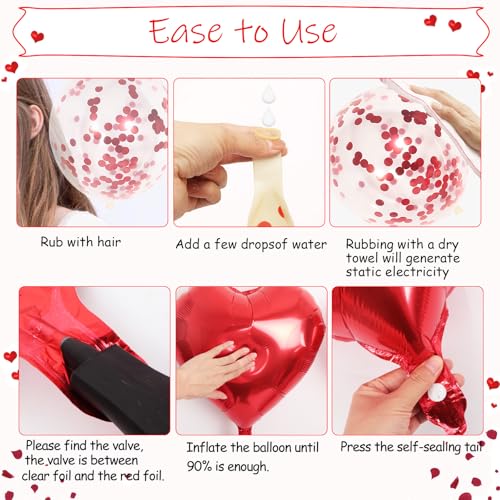 Ease to Use

Rub with hair

Add a few dropsof water

Rubbing with a dry towel will generate static electricity

Please find the valve, the valve is between clear foil and the red foil.

Inflate the balloon until 90% is enough.

Press the self-sealing tail