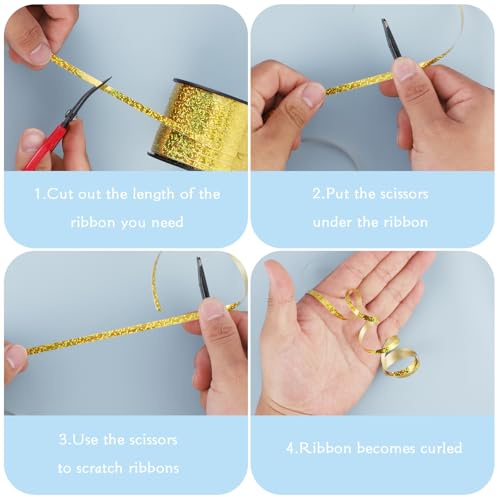 1.Cut out the length of the ribbon you need

2.Put the scissors under the ribbon

3.Use the scissors to scratch ribbons

4.Ribbon becomes curled