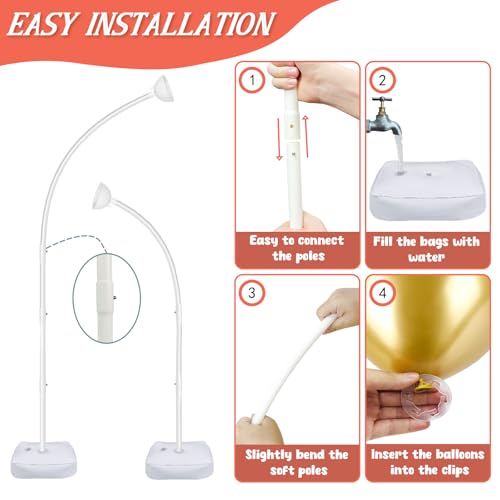 EASY INSTALLATION

1

Easy to connect the poles

2

Fill the bags with water

3

Slightly bend the soft poles

4

Insert the balloons into the clips