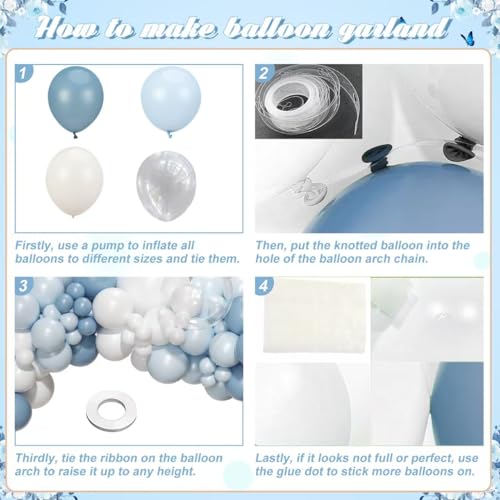 How to make balloon garland

1

Firstly, use a pump to inflate all balloons to different sizes and tie them.

2

Then, put the knotted balloon into the hole of the balloon arch chain.

3

Thirdly, tie the ribbon on the balloon arch to raise it up to any height.

4

Lastly, if it looks not full or perfect, use the glue dot to stick more balloons on.