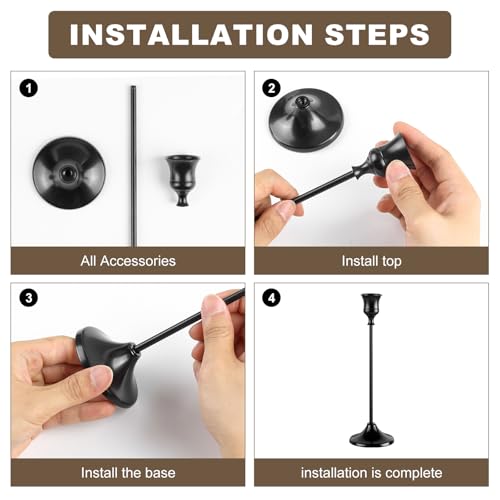 INSTALLATION STEPS

1
All Accessories

2
Install top

3
Install the base

4
installation is complete