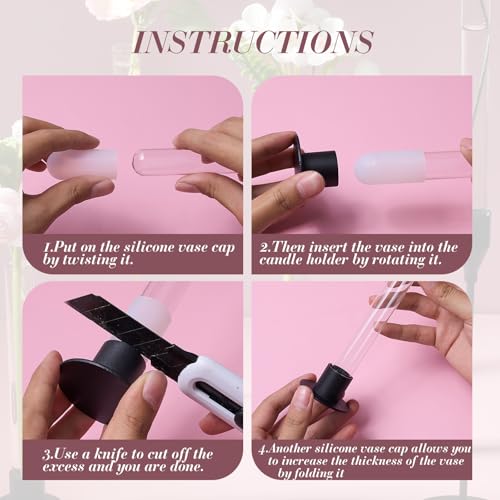 INSTRUCTIONS

1.Put on the silicone vase cap by twisting it.

2.Then insert the vase into the candle holder by rotating it.

3.Use a knife to cut off the excess and you are done.

4.Another silicone vase cap allows you to increase the thickness of the vase by folding it