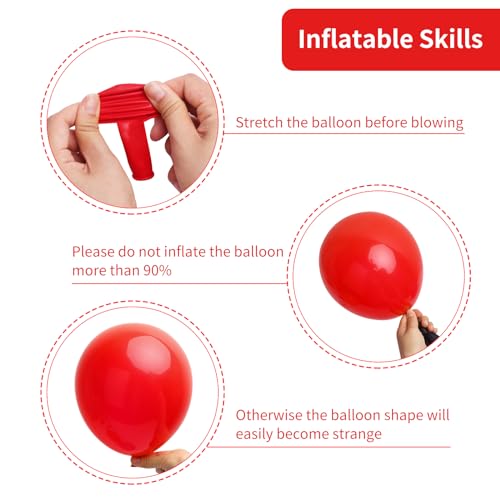 Inflatable Skills

Stretch the balloon before blowing

Please do not inflate the balloon more than 90%

Otherwise the balloon shape will easily become strange