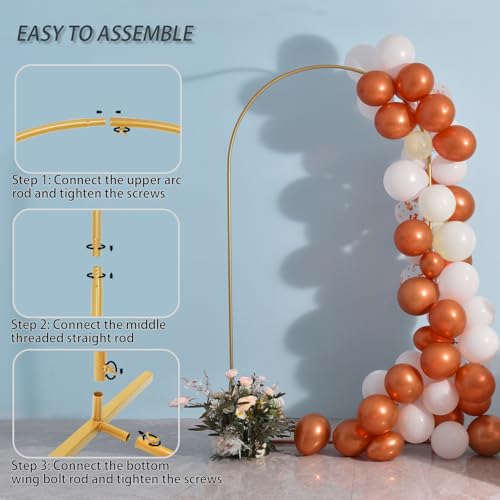 EASY TO ASSEMBLE

Step 1: Connect the upper arc rod and tighten the screws

Step 2: Connect the middle threaded straight rod

Step 3: Connect the bottom wing bolt rod and tighten the screws