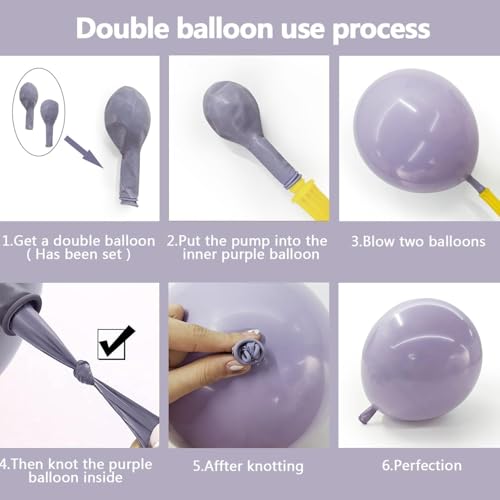 Double balloon use process

1.Get a double balloon ( Has been set )

2.Put the pump into the inner purple balloon

3.Blow two balloons

4.Then knot the purple balloon inside

5.Affter knotting

6.Perfection