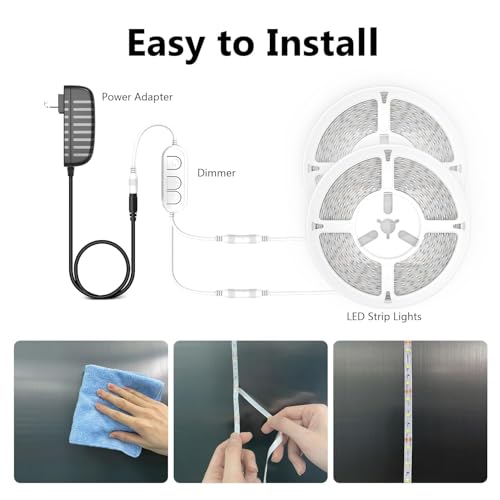 Easy to Install

Power Adapter

Dimmer

LED Strip Lights