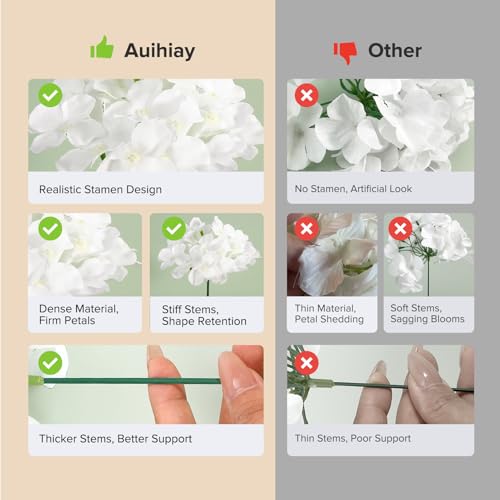 Auihiay

Realistic Stamen Design

Dense Material, Firm Petals

Stiff Stems, Shape Retention

Thicker Stems, Better Support

Other

No Stamen, Artificial Look

Thin Material, Petal Shedding

Soft Stems, Sagging Blooms

Thin Stems, Poor Support